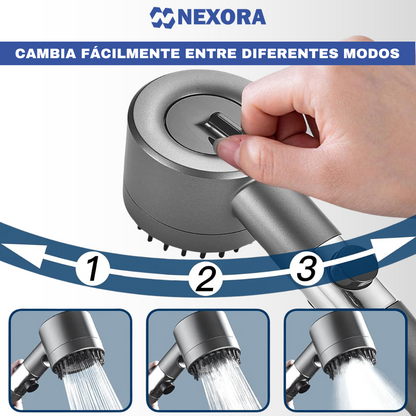 NEXORA

CAMBIA FÁCILMENTE ENTRE DIFERENTES MODOS

1

2

3