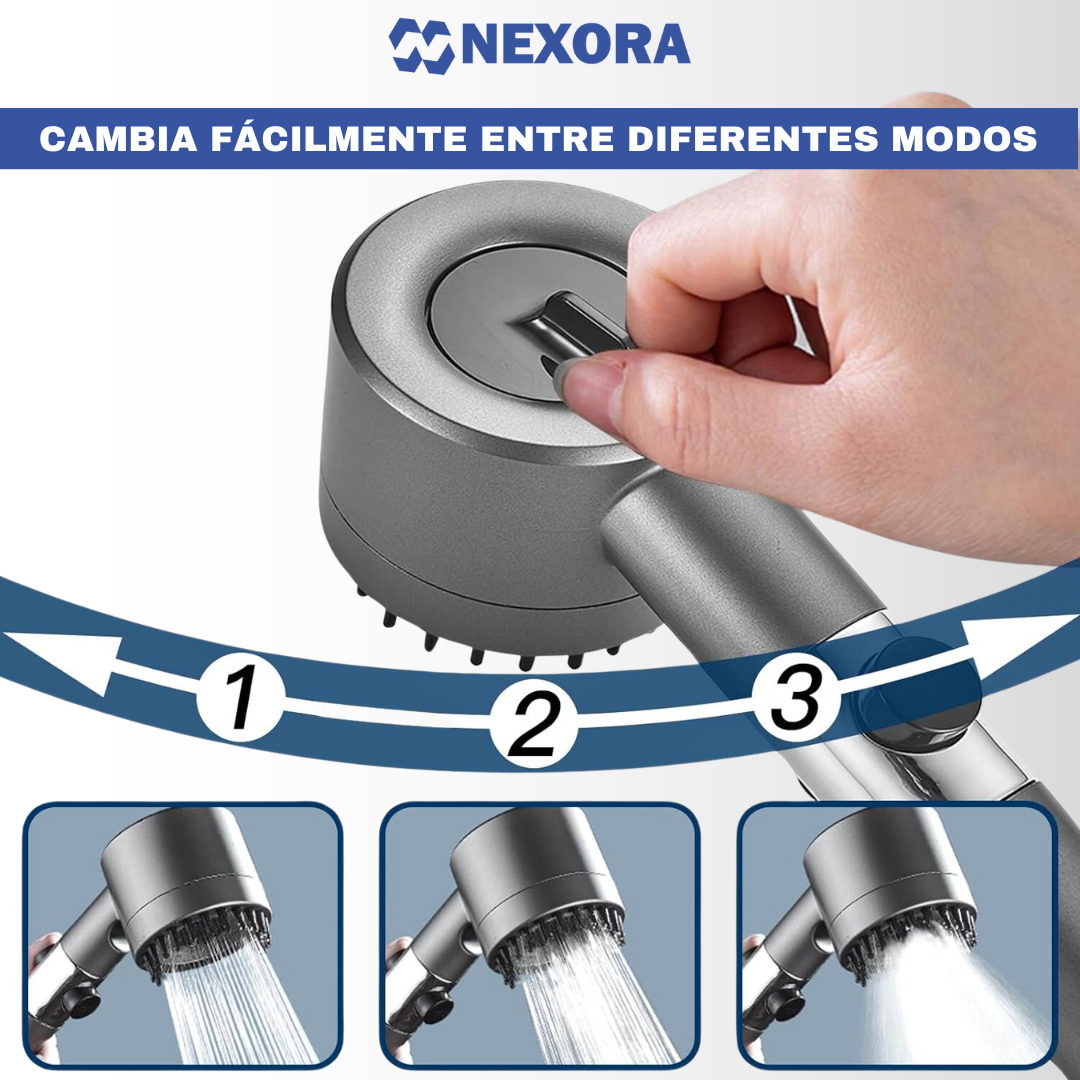 NEXORA

CAMBIA FÁCILMENTE ENTRE DIFERENTES MODOS

1

2

3